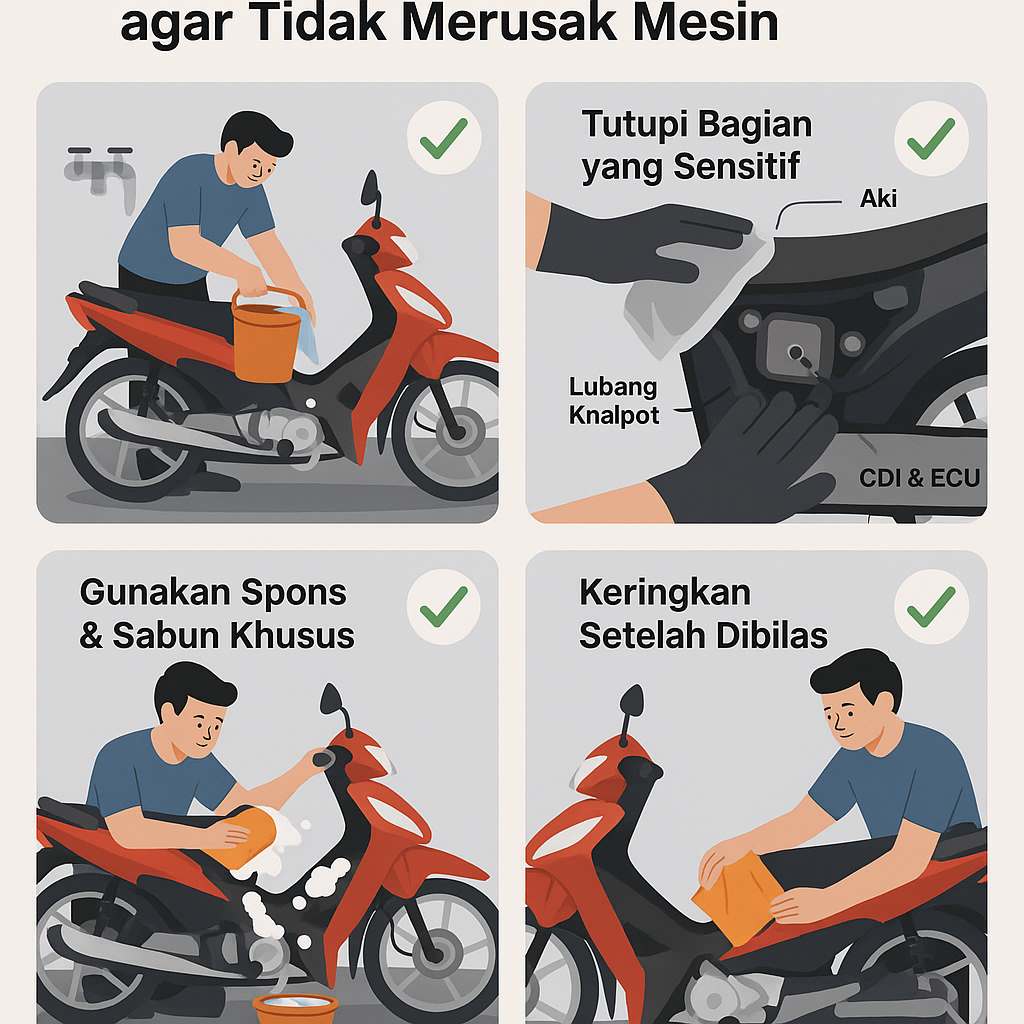 agar Tidak Merusak Mesin

Tutupi Bagian yang Sensitif

Aki

Lubang Knalpot

CDI & ECU

Gunakan Spons & Sabun Khusus

Keringkan Setelah Dibilas